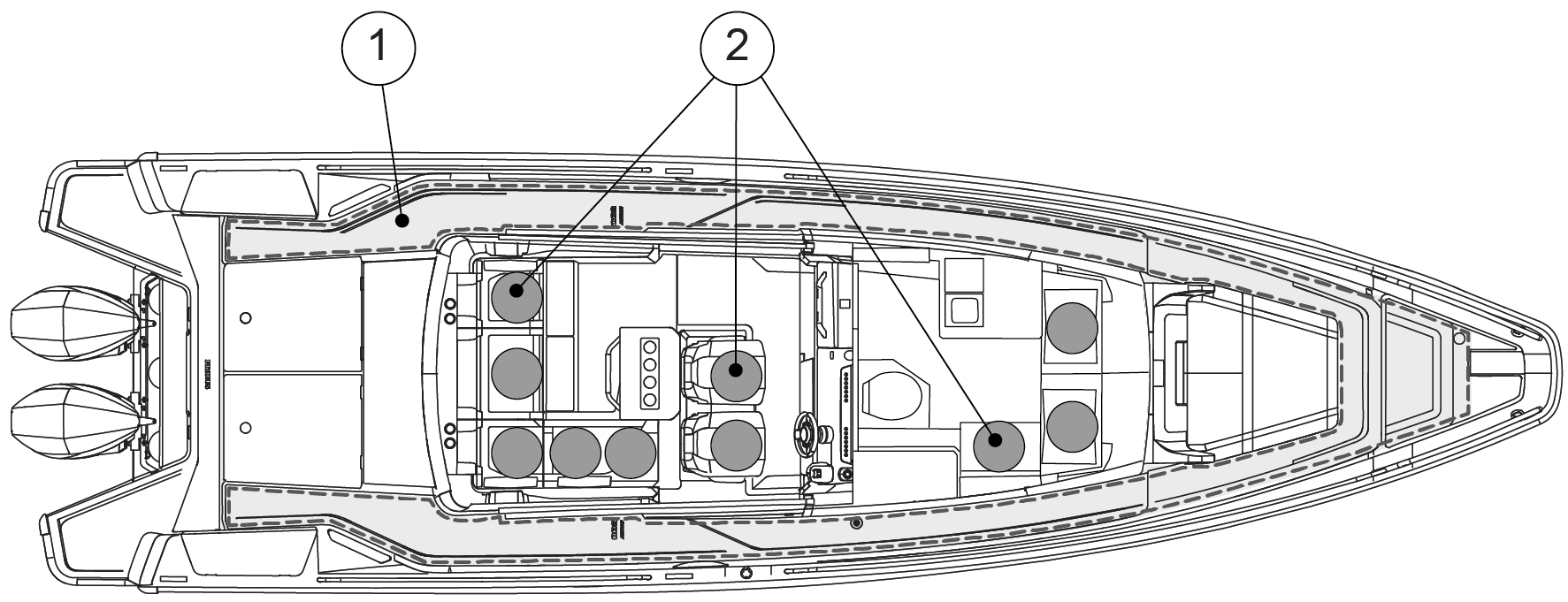 1
2